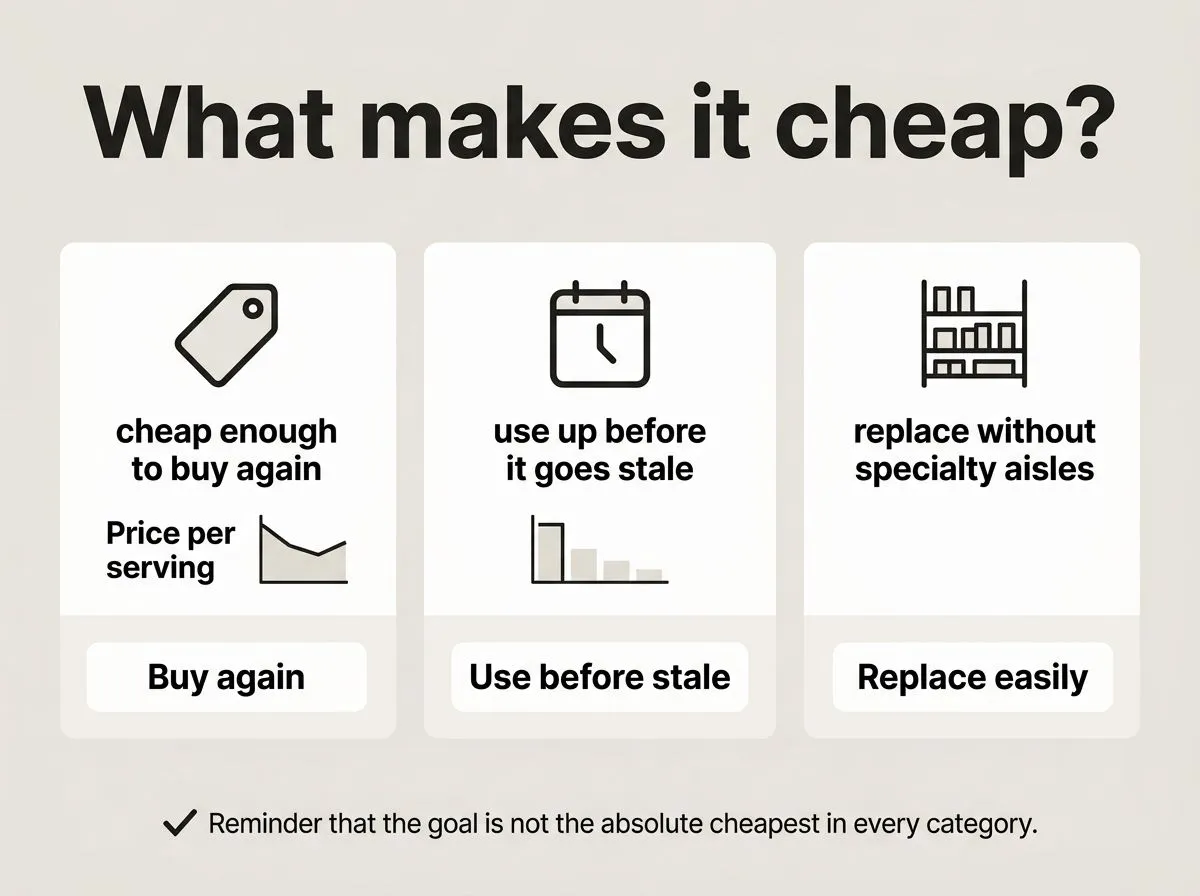 What makes it cheap?

cheap enough to buy again

Price per serving

Buy again

use up before it goes stale

Use before stale

replace without specialty aisles

Replace easily

✓ Reminder that the goal is not the absolute cheapest in every category.